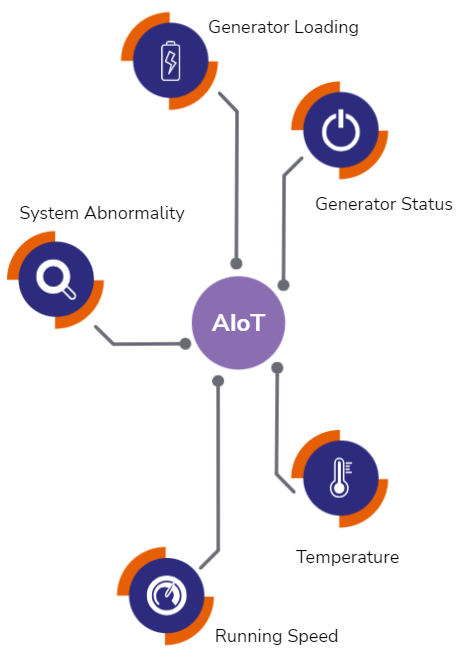 Generator Loading

Generator Status

System Abnormality

AIoT

Temperature

Running Speed